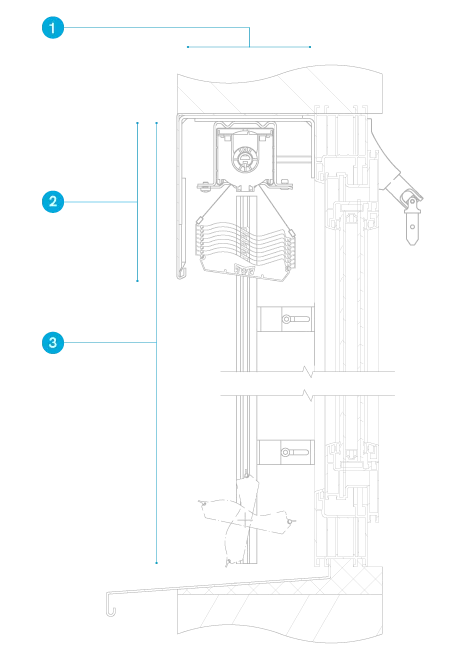 1

2

3